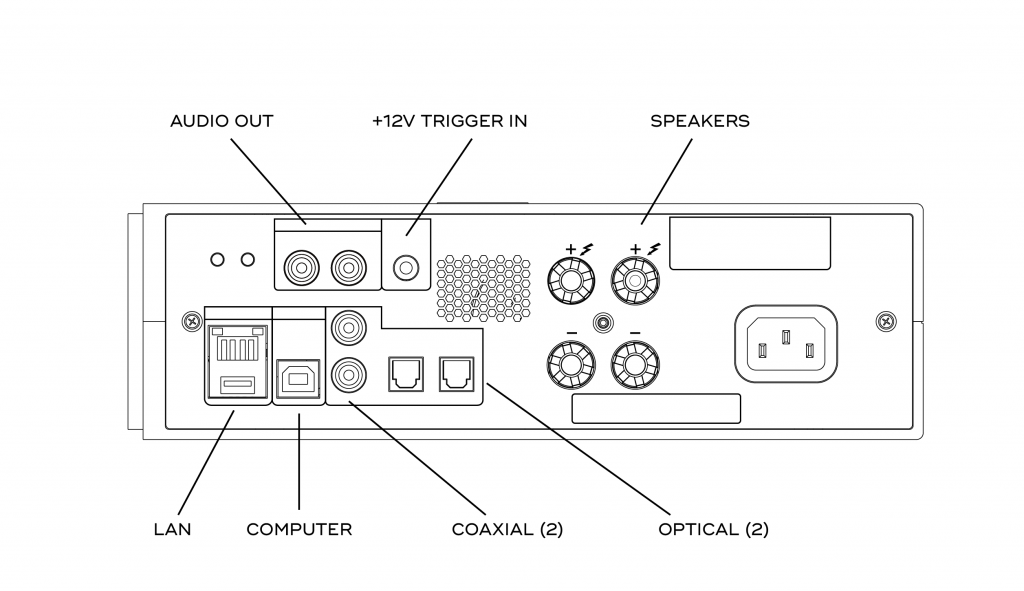 AUDIO OUT
+12V TRIGGER IN
SPEAKERS

+
+
−
−

LAN
COMPUTER
COAXIAL (2)
OPTICAL (2)